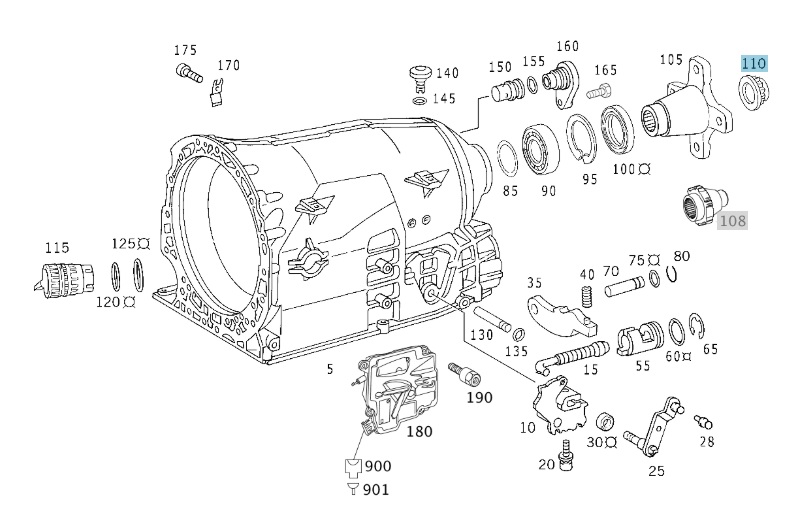 175
170
140
145
150
155
160
165
105
110
85
90
95
100
108
115
125
120
35
40
70
75
80
130
135
15
55
60
65
5
190
180
10
30
28
20
25
900
901